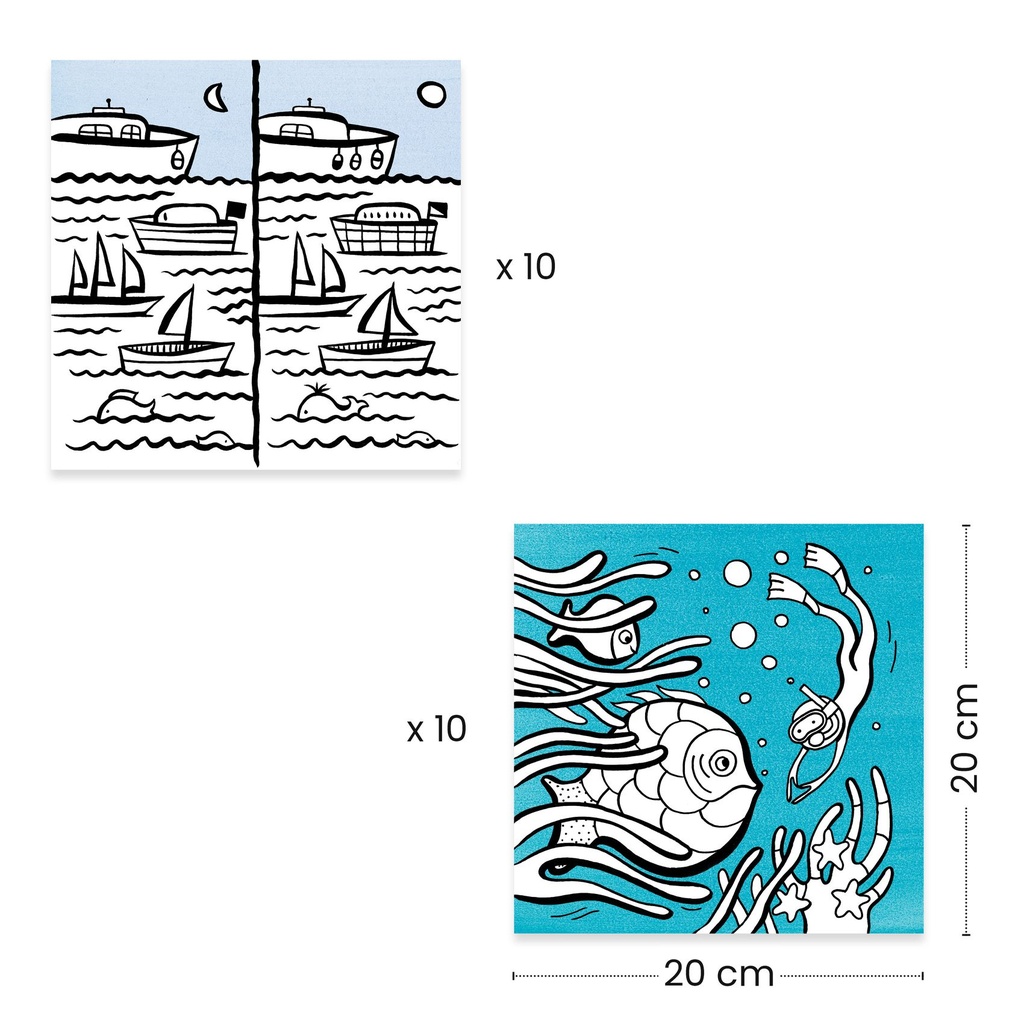 x 10

x 10

20 cm

20 cm